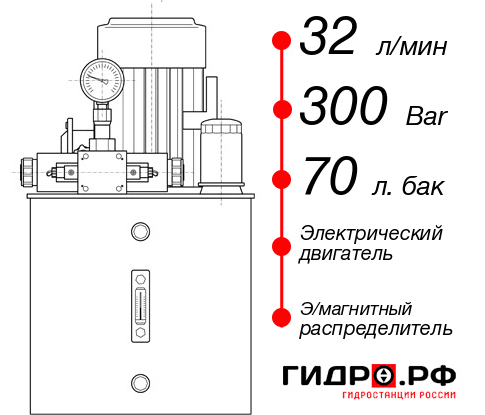 32 л/мин
300 Bar
70 л. бак
Электрический двигатель
Э/магнитный распределитель
ГИДРО.РФ
ГИДРОСТАНЦИИ РОССИИ