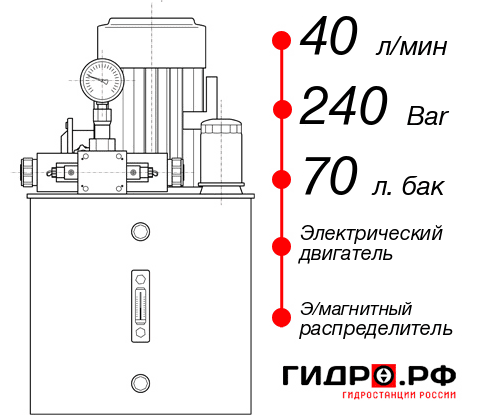 40 л/мин

240 Bar

70 л. бак

Электрический двигатель

Э/магнитный распределитель

ГИДРО.РФ
ГИДРОСТАНЦИИ РОССИИ