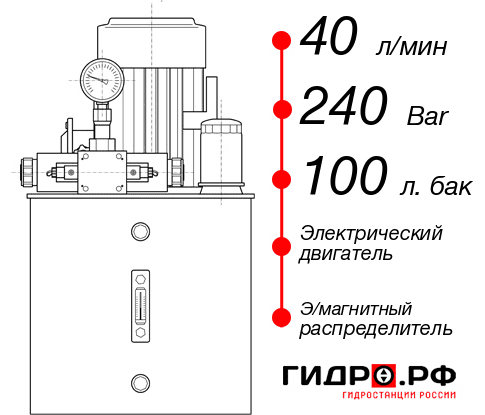 40 л/мин

240 Bar

100 л. бак

Электрический двигатель

Э/магнитный распределитель

ГИДРО.РФ

ГИДРОСТАНЦИИ РОССИИ