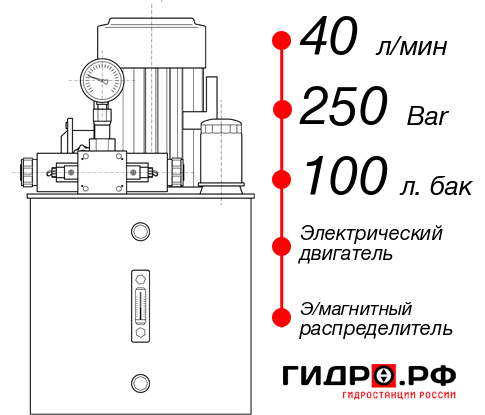 40 л/мин
250 Bar
100 л. бак
Электрический двигатель
Э/магнитный распределитель
ГИДРО.РФ
ГИДРОСТАНЦИИ РОССИИ