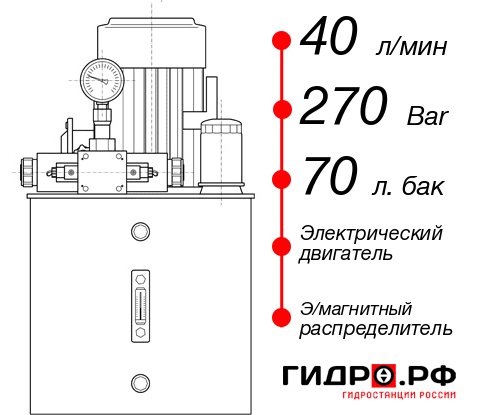 40 л/мин

270 Bar

70 л. бак

Электрический двигатель

Э/магнитный распределитель

ГИДРО.РФ
ГИДРОСТАНЦИИ РОССИИ