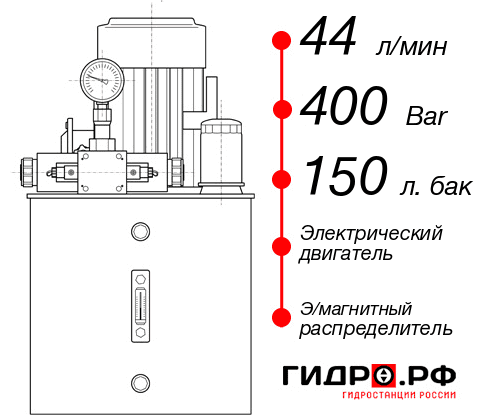 44 л/мин
400 Bar
150 л. бак
Электрический двигатель
Э/магнитный распределитель
ГИДРО.РФ
ГИДРОСТАНЦИИ РОССИИ