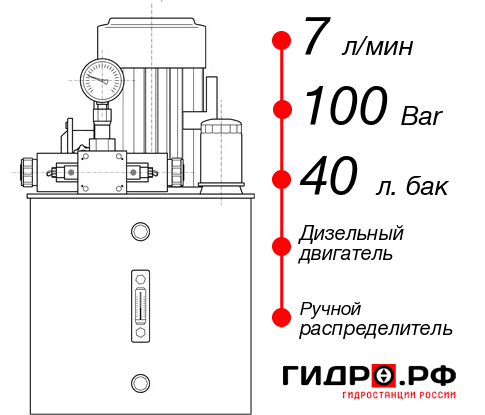 7 л/мин
100 Bar
40 л. бак
Дизельный двигатель
Ручной распределитель
ГИДРО.РФ
ГИДРОСТАНЦИИ РОССИИ