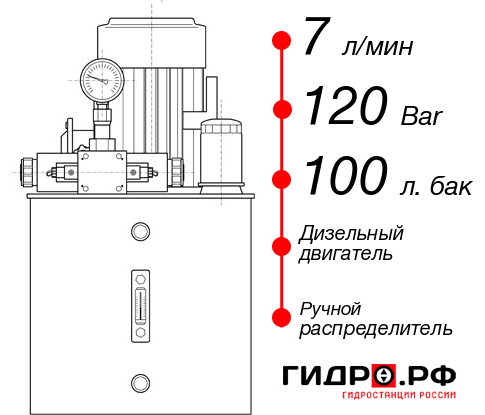 7 л/мин

120 Bar

100 л. бак

Дизельный двигатель

Ручной распределитель

ГИДРО.РФ
ГИДРОСТАНЦИИ РОССИИ