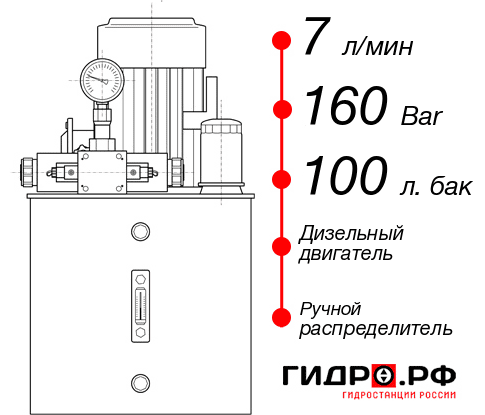 7 л/мин
160 Bar
100 л. бак
Дизельный двигатель
Ручной распределитель
ГИДРО.РФ
ГИДРОСТАНЦИИ РОССИИ