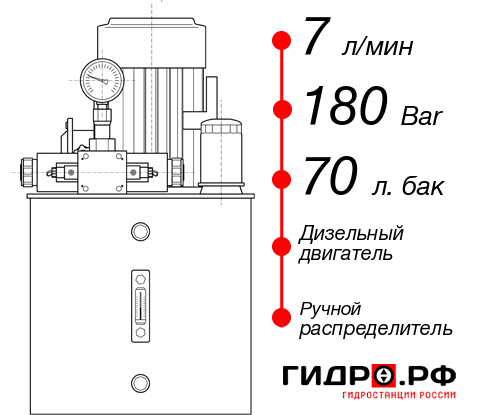 7 л/мин

180 Bar

70 л. бак

Дизельный двигатель

Ручной распределитель

ГИДРО.РФ
ГИДРОСТАНЦИИ РОССИИ