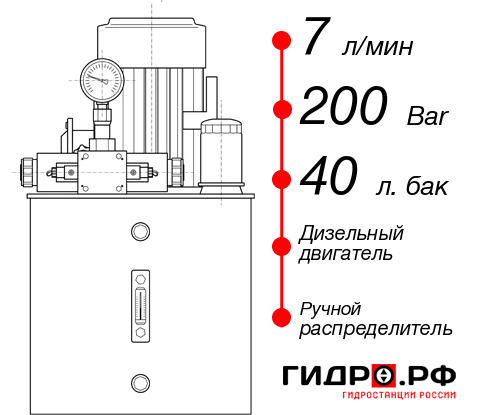 7 л/мин

200 Bar

40 л. бак

Дизельный двигатель

Ручной распределитель

ГИДРО.РФ

ГИДРОСТАНЦИИ РОССИИ