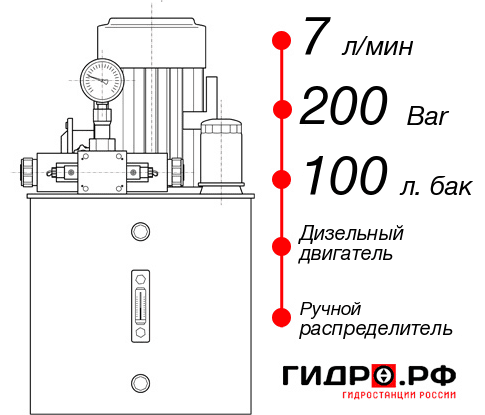 7 л/мин

200 Bar

100 л. бак

Дизельный двигатель

Ручной распределитель

ГИДРО.РФ
ГИДРОСТАНЦИИ РОССИИ