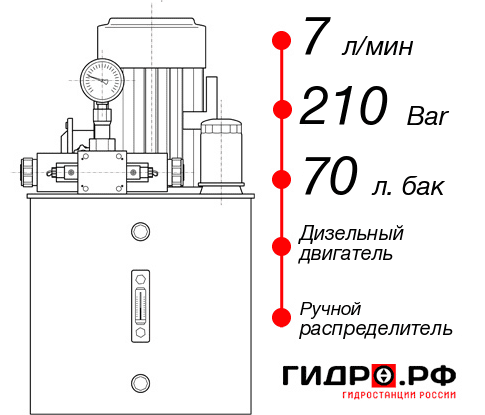 7 л/мин
210 Bar
70 л. бак
Дизельный двигатель
Ручной распределитель
ГИДРО.РФ
ГИДРОСТАНЦИИ РОССИИ