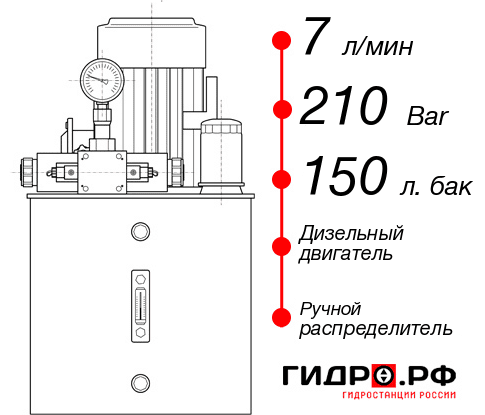 7 л/мин

210 Bar

150 л. бак

Дизельный двигатель

Ручной распределитель

ГИДРО.РФ

ГИДРОСТАНЦИИ РОССИИ