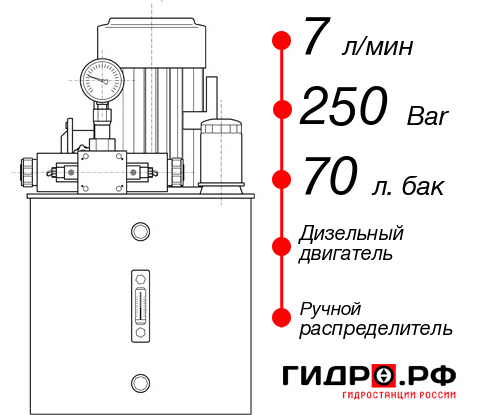 7 л/мин

250 Bar

70 л. бак

Дизельный двигатель

Ручной распределитель

ГИДРО.РФ
ГИДРОСТАНЦИИ РОССИИ