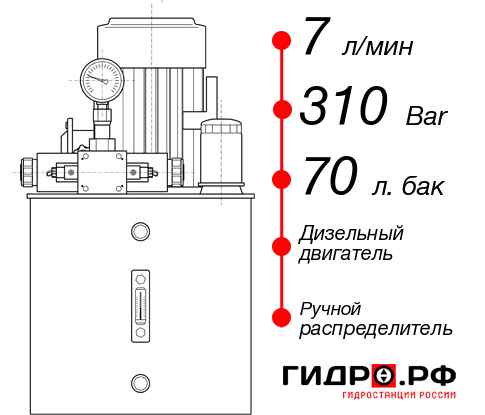 7 л/мин

310 Bar

70 л. бак

Дизельный двигатель

Ручной распределитель

ГИДРО.РФ
ГИДРОСТАНЦИИ РОССИИ