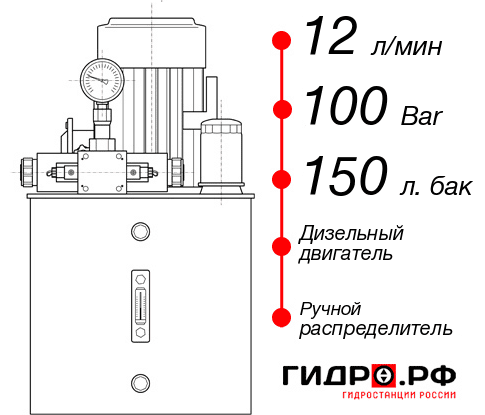 12 л/мин

100 Bar

150 л. бак

Дизельный двигатель

Ручной распределитель

ГИДРО.РФ

ГИДРОСТАНЦИИ РОССИИ