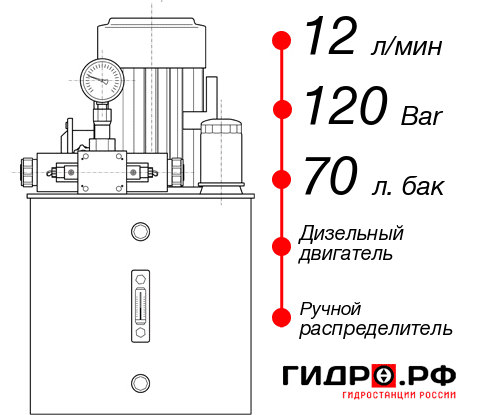 12 л/мин
120 Bar
70 л. бак
Дизельный двигатель
Ручной распределитель
ГИДРО.РФ
ГИДРОСТАНЦИИ РОССИИ