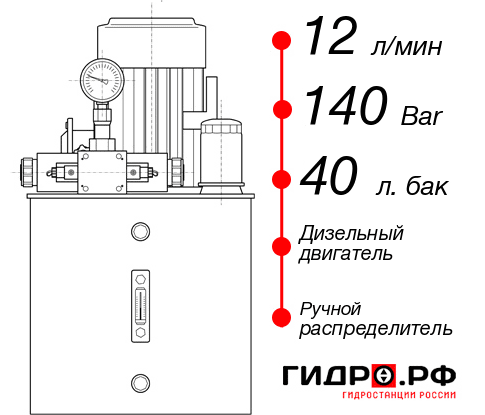 12 л/мин
140 Bar
40 л. бак
Дизельный двигатель
Ручной распределитель
ГИДРО.РФ
ГИДРОСТАНЦИИ РОССИИ