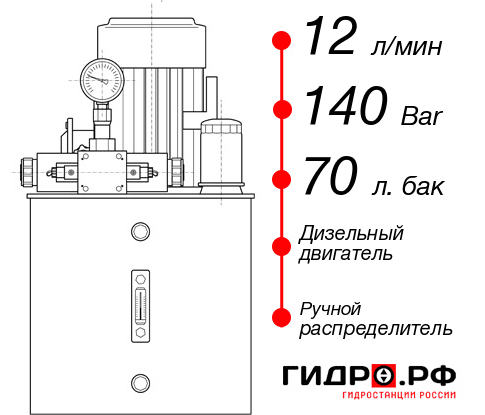 12 л/мин
140 Bar
70 л. бак
Дизельный двигатель
Ручной распределитель
ГИДРО.РФ
ГИДРОСТАНЦИИ РОССИИ