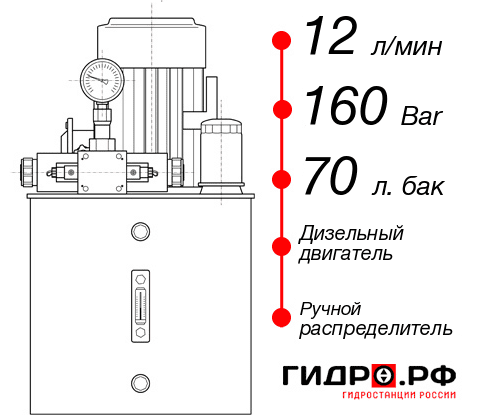 12 л/мин
160 Bar
70 л. бак
Дизельный двигатель
Ручной распределитель
ГИДРО.РФ
ГИДРОСТАНЦИИ РОССИИ