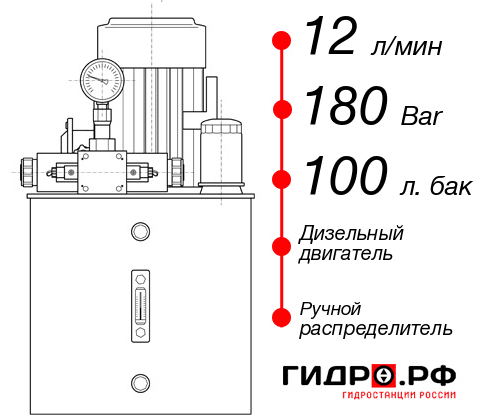 12 л/мин
180 Bar
100 л. бак
Дизельный двигатель
Ручной распределитель
ГИДРО.РФ
ГИДРОСТАНЦИИ РОССИИ