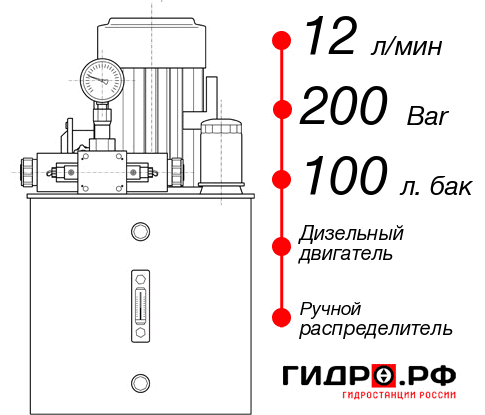 12 л/мин

200 Bar

100 л. бак

Дизельный двигатель

Ручной распределитель

ГИДРО.РФ
ГИДРОСТАНЦИИ РОССИИ