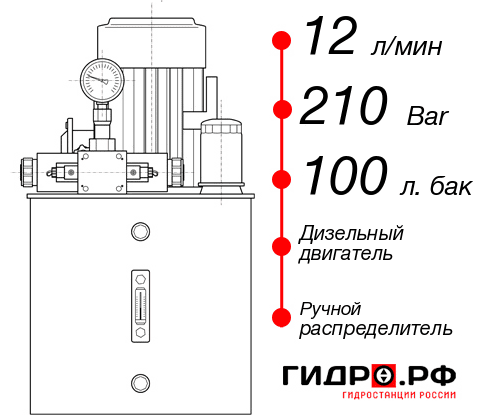 12 л/мин

210 Bar

100 л. бак

Дизельный двигатель

Ручной распределитель

ГИДРО.РФ
ГИДРОСТАНЦИИ РОССИИ