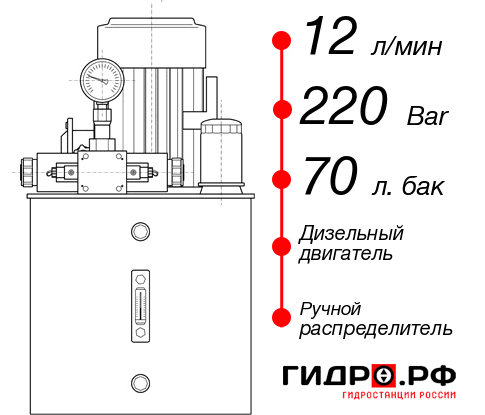 12 л/мин
220 Bar
70 л. бак
Дизельный двигатель
Ручной распределитель
ГИДРО.РФ
ГИДРОСТАНЦИИ РОССИИ