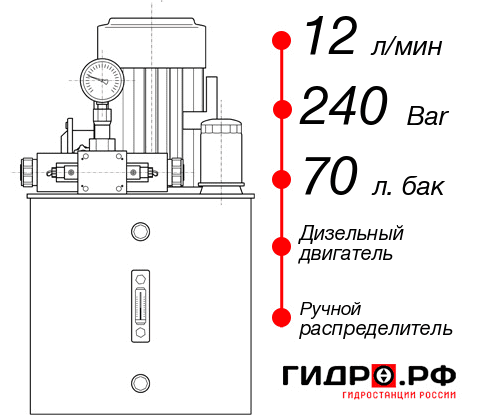 12 л/мин

240 Bar

70 л. бак

Дизельный двигатель

Ручной распределитель

ГИДРО.РФ

ГИДРОСТАНЦИИ РОССИИ