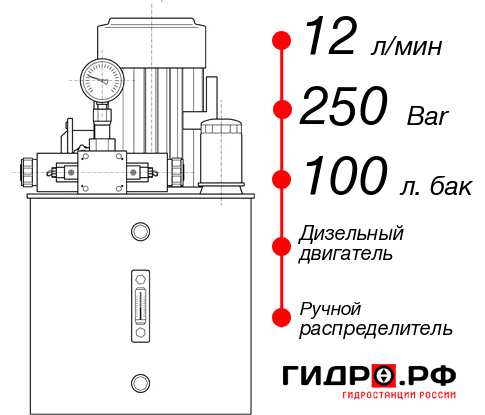 12 л/мин

250 Bar

100 л. бак

Дизельный двигатель

Ручной распределитель

ГИДРО.РФ
ГИДРОСТАНЦИИ РОССИИ