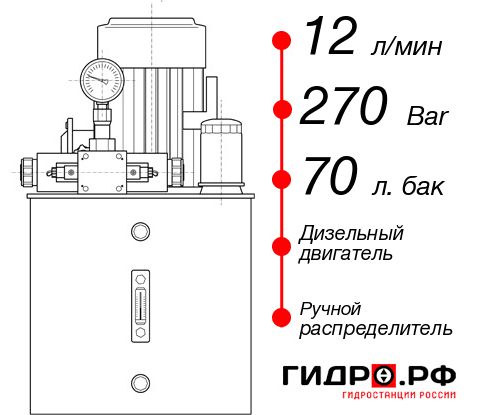 12 л/мин
270 Bar
70 л. бак
Дизельный двигатель
Ручной распределитель
ГИДРО.РФ
ГИДРОСТАНЦИИ РОССИИ