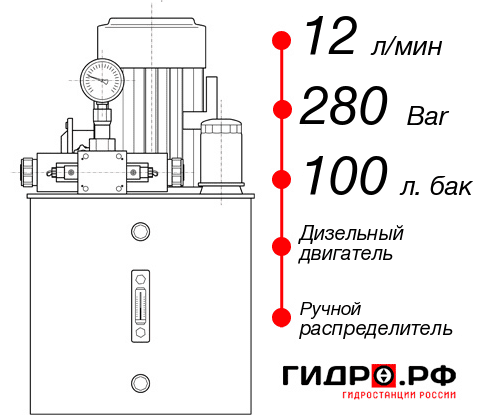 12 л/мин
280 Bar
100 л. бак
Дизельный двигатель
Ручной распределитель
ГИДРО.РФ
ГИДРОСТАНЦИИ РОССИИ