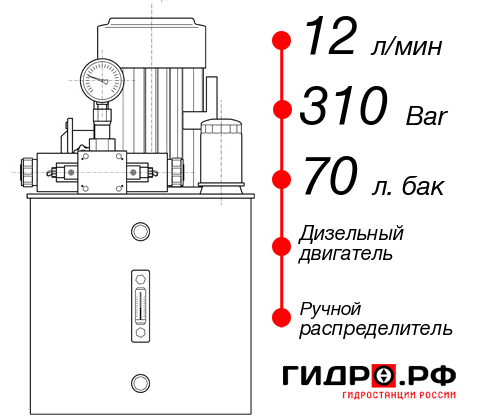 12 л/мин

310 Bar

70 л. бак

Дизельный двигатель

Ручной распределитель

ГИДРО.РФ

ГИДРОСТАНЦИИ РОССИИ