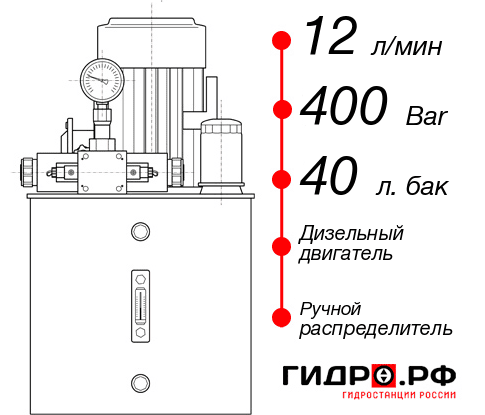 12 л/мин
400 Bar
40 л. бак
Дизельный двигатель
Ручной распределитель
ГИДРО.РФ
ГИДРОСТАНЦИИ РОССИИ