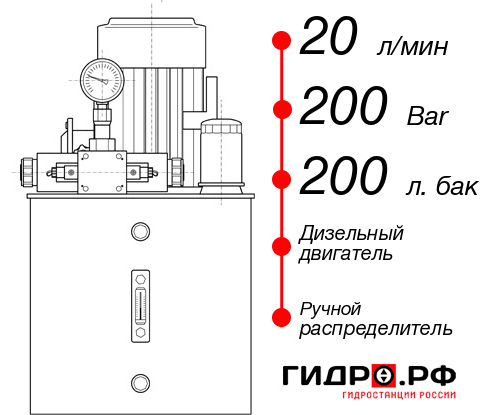 20 л/мин
200 Bar
200 л. бак
Дизельный двигатель
Ручной распределитель
ГИДРО.РФ
ГИДРОСТАНЦИИ РОССИИ