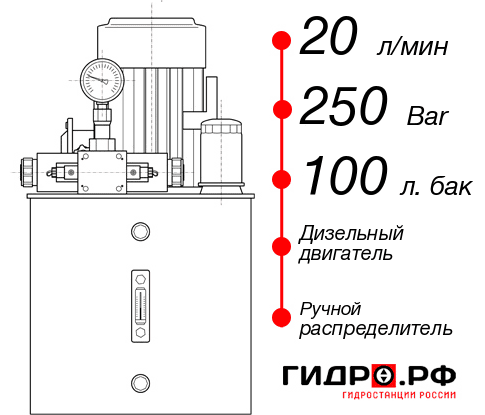 20 л/мин

250 Bar

100 л. бак

Дизельный двигатель

Ручной распределитель

ГИДРО.РФ
ГИДРОСТАНЦИИ РОССИИ