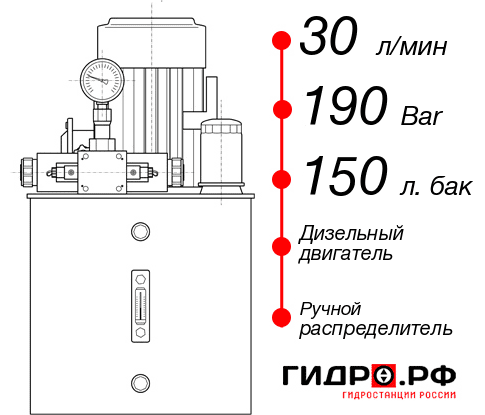 30 л/мин
190 Bar
150 л. бак
Дизельный двигатель
Ручной распределитель
ГИДРО.РФ
ГИДРОСТАНЦИИ РОССИИ