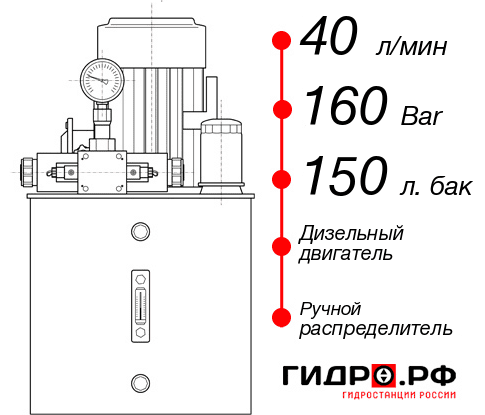 40 л/мин

160 Bar

150 л. бак

Дизельный двигатель

Ручной распределитель

ГИДРО.РФ

ГИДРОСТАНЦИИ РОССИИ