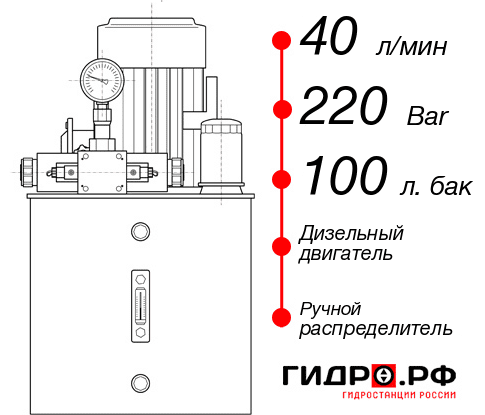 40 л/мин

220 Bar

100 л. бак

Дизельный двигатель

Ручной распределитель

ГИДРО.РФ
ГИДРОСТАНЦИИ РОССИИ