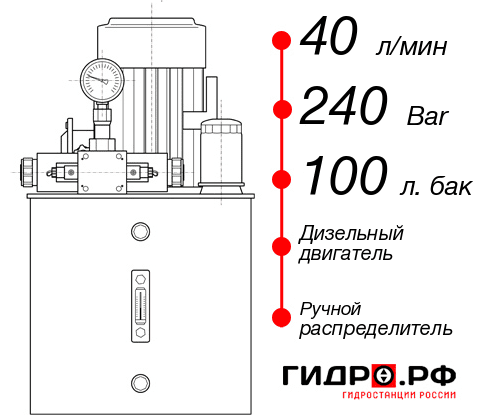 40 л/мин

240 Bar

100 л. бак

Дизельный двигатель

Ручной распределитель

ГИДРО.РФ
ГИДРОСТАНЦИИ РОССИИ