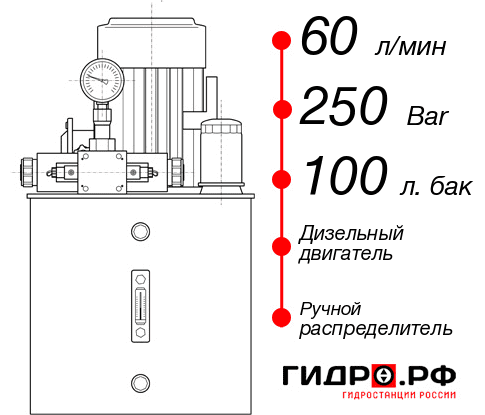 60 л/мин
250 Bar
100 л. бак
Дизельный двигатель
Ручной распределитель
ГИДРО.РФ
ГИДРОСТАНЦИИ РОССИИ