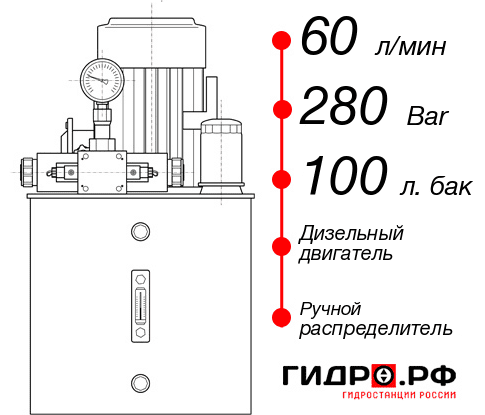 60 л/мин

280 Bar

100 л. бак

Дизельный двигатель

Ручной распределитель

ГИДРО.РФ

ГИДРОСТАНЦИИ РОССИИ