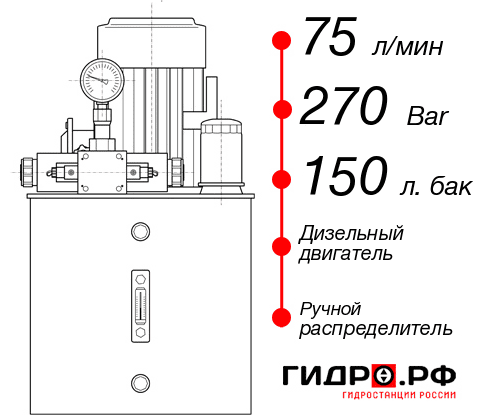 75 л/мин

270 Bar

150 л. бак

Дизельный двигатель

Ручной распределитель

ГИДРО.РФ
ГИДРОСТАНЦИИ РОССИИ