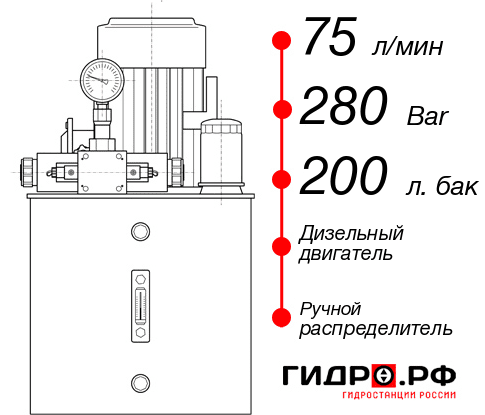 75 л/мин

280 Bar

200 л. бак

Дизельный двигатель

Ручной распределитель

ГИДРО.РФ
ГИДРОСТАНЦИИ РОССИИ