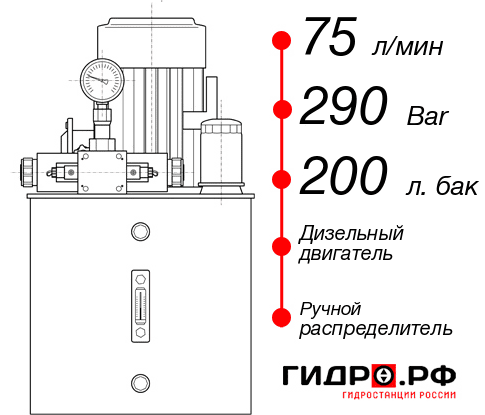 75 л/мин
290 Bar
200 л. бак
Дизельный двигатель
Ручной распределитель
ГИДРО.РФ
ГИДРОСТАНЦИИ РОССИИ