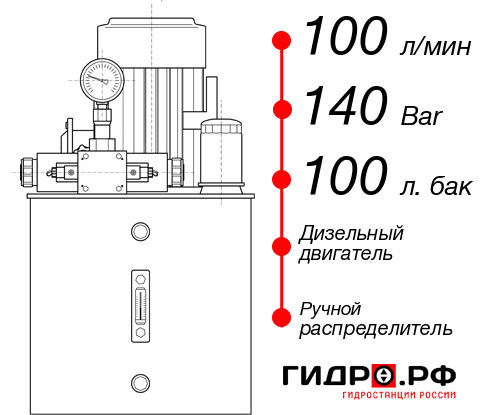 100 л/мин
140 Bar
100 л. бак
Дизельный двигатель
Ручной распределитель
ГИДРО.РФ
ГИДРОСТАНЦИИ РОССИИ