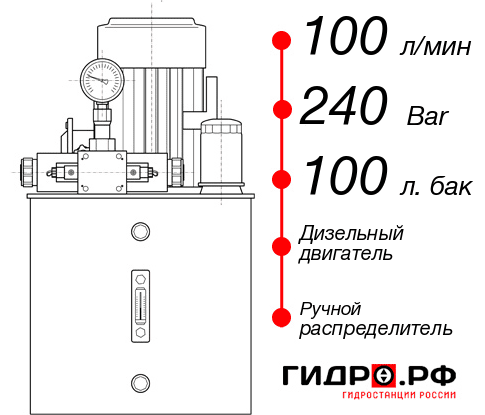 100 л/мин

240 Bar

100 л. бак

Дизельный двигатель

Ручной распределитель

ГИДРО.РФ

ГИДРОСТАНЦИИ РОССИИ