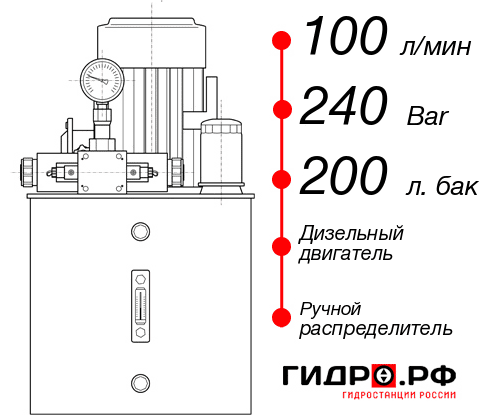 100 л/мин

240 Bar

200 л. бак

Дизельный двигатель

Ручной распределитель

ГИДРО.РФ
ГИДРОСТАНЦИИ РОССИИ