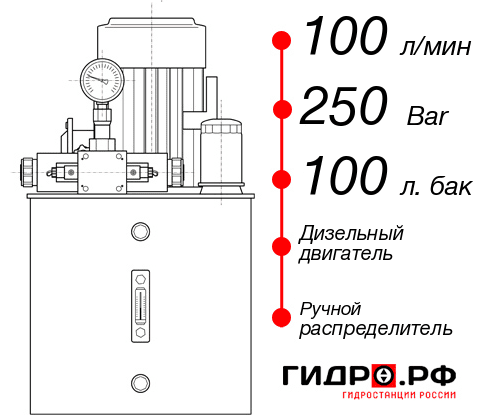 100 л/мин
250 Bar
100 л. бак
Дизельный двигатель
Ручной распределитель
ГИДРО.РФ
ГИДРОСТАНЦИИ РОССИИ