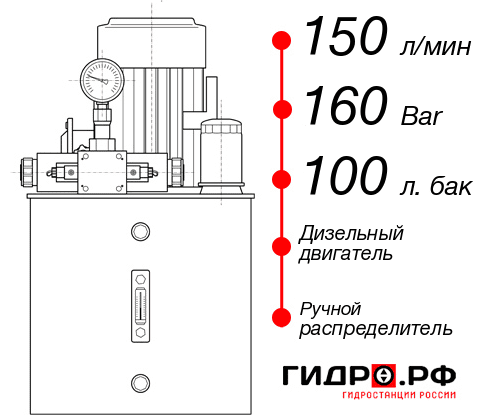 150 л/мин

160 Bar

100 л. бак

Дизельный двигатель

Ручной распределитель

ГИДРО.РФ

ГИДРОСТАНЦИИ РОССИИ