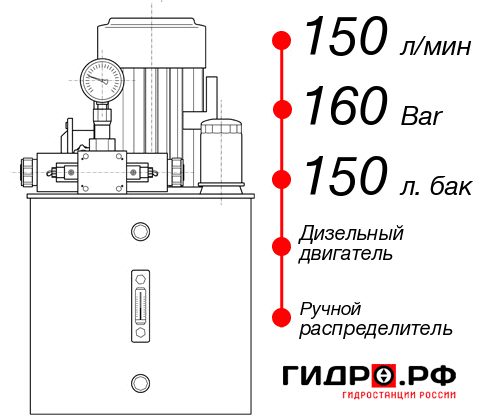 150 л/мин
160 Bar
150 л. бак
Дизельный двигатель
Ручной распределитель
ГИДРО.РФ
ГИДРОСТАНЦИИ РОССИИ