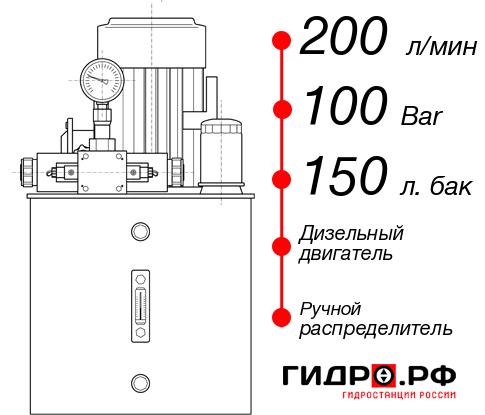 200 л/мин
100 Bar
150 л. бак
Дизельный двигатель
Ручной распределитель
ГИДРО.РФ
ГИДРОСТАНЦИИ РОССИИ