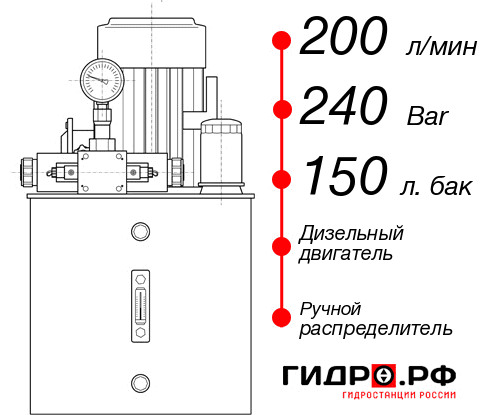 200 л/мин

240 Bar

150 л. бак

Дизельный двигатель

Ручной распределитель

ГИДРО.РФ
ГИДРОСТАНЦИИ РОССИИ